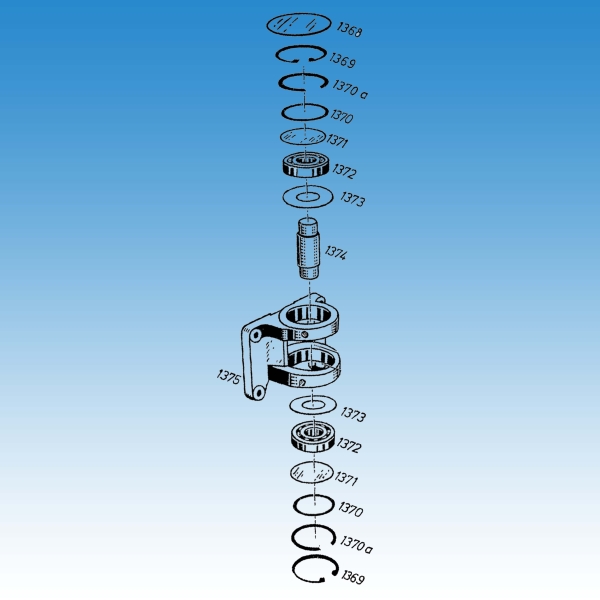 1368
1369
1370 a
1370
1371
1372
1373
1374
1375
1373
1372
1371
1370
1370 a
1369